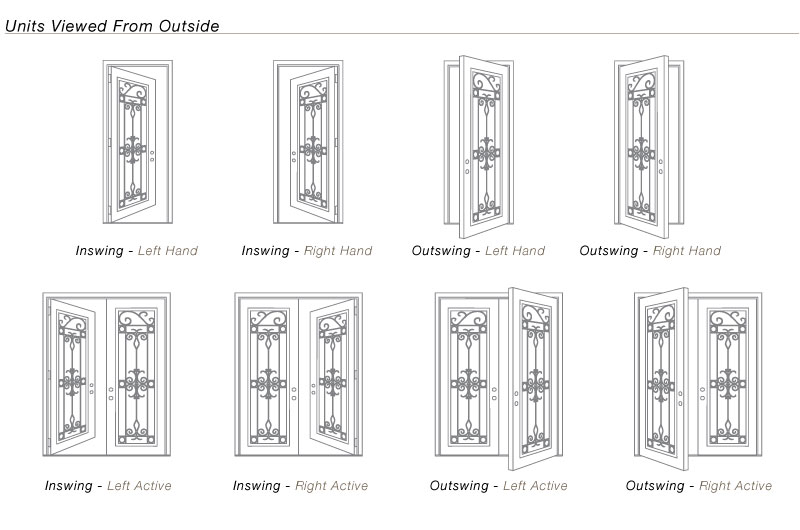 Units Viewed From Outside

Inswing - Left Hand

Inswing - Right Hand

Outswing - Left Hand

Outswing - Right Hand

Inswing - Left Active

Inswing - Right Active

Outswing - Left Active

Outswing - Right Active